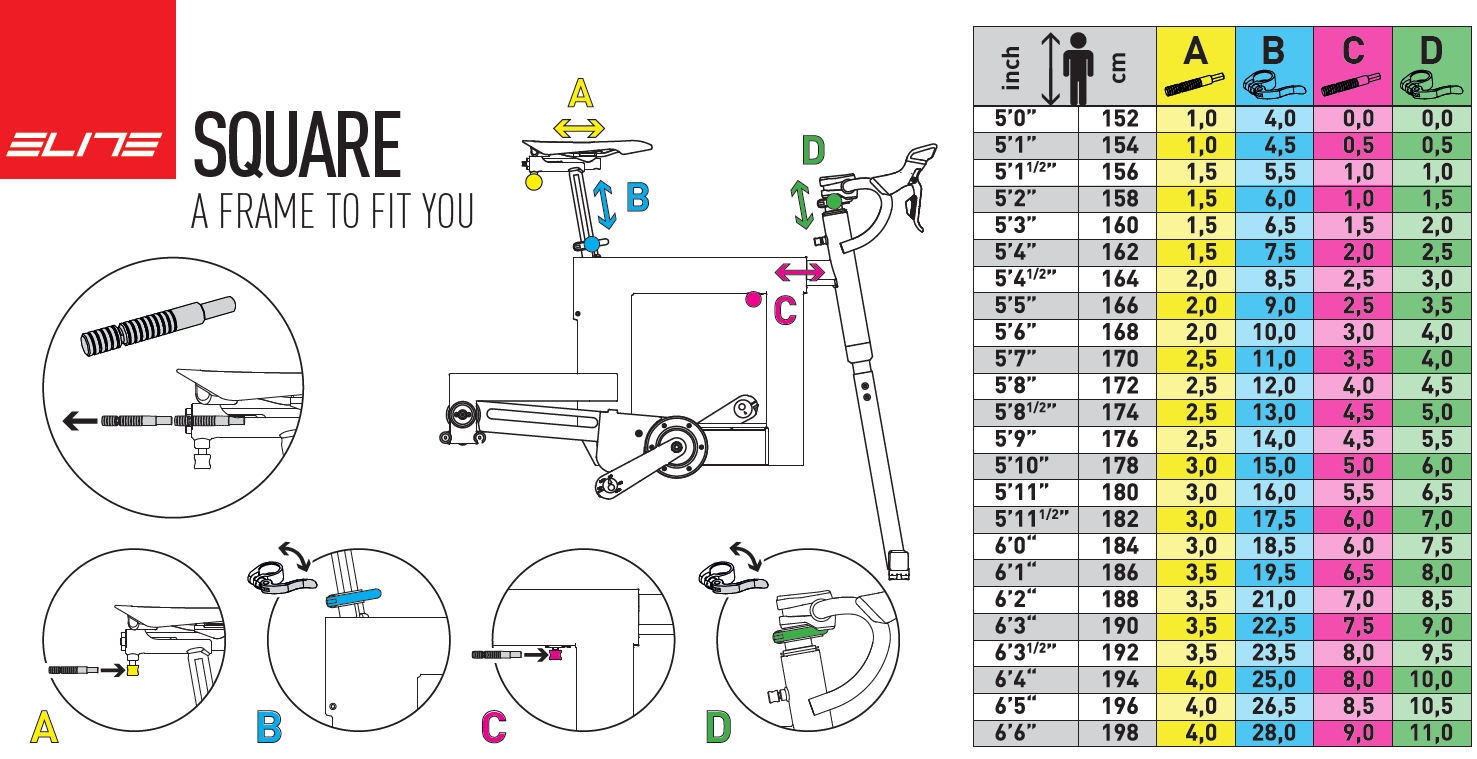 ELITE

SQUARE
A FRAME TO FIT YOU

A
B
C
D

A
B
C
D

| inch | cm | A | B | C | D |
|---|---|---|---|---|---|
| 5'0" | 152 | 1,0 | 4,0 | 0,0 | 0,0 |
| 5'1" | 154 | 1,0 | 4,5 | 0,5 | 0,5 |
| 5'1$^{1/2}$" | 156 | 1,5 | 5,5 | 1,0 | 1,0 |
| 5'2" | 158 | 1,5 | 6,0 | 1,0 | 1,5 |
| 5'3" | 160 | 1,5 | 6,5 | 1,5 | 2,0 |
| 5'4" | 162 | 1,5 | 7,5 | 2,0 | 2,5 |
| 5'4$^{1/2}$" | 164 | 2,0 | 8,5 | 2,5 | 3,0 |
| 5'5" | 166 | 2,0 | 9,0 | 2,5 | 3,5 |
| 5'6" | 168 | 2,0 | 10,0 | 3,0 | 4,0 |
| 5'7" | 170 | 2,5 | 11,0 | 3,5 | 4,0 |
| 5'8" | 172 | 2,5 | 12,0 | 4,0 | 4,5 |
| 5'8$^{1/2}$" | 174 | 2,5 | 13,0 | 4,5 | 5,0 |
| 5'9" | 176 | 2,5 | 14,0 | 4,5 | 5,5 |
| 5'10" | 178 | 3,0 | 15,0 | 5,0 | 6,0 |
| 5'11" | 180 | 3,0 | 16,0 | 5,5 | 6,5 |
| 5'11$^{1/2}$" | 182 | 3,0 | 17,5 | 6,0 | 7,0 |
| 6'0" | 184 | 3,0 | 18,5 | 6,0 | 7,5 |
| 6'1" | 186 | 3,5 | 19,5 | 6,5 | 8,0 |
| 6'2" | 188 | 3,5 | 21,0 | 7,0 | 8,5 |
| 6'3" | 190 | 3,5 | 22,5 | 7,5 | 9,0 |
| 6'3$^{1/2}$" | 192 | 3,5 | 23,5 | 8,0 | 9,5 |
| 6'4" | 194 | 4,0 | 25,0 | 8,0 | 10,0 |
| 6'5" | 196 | 4,0 | 26,5 | 8,5 | 10,5 |
| 6'6" | 198 | 4,0 | 28,0 | 9,0 | 11,0 |